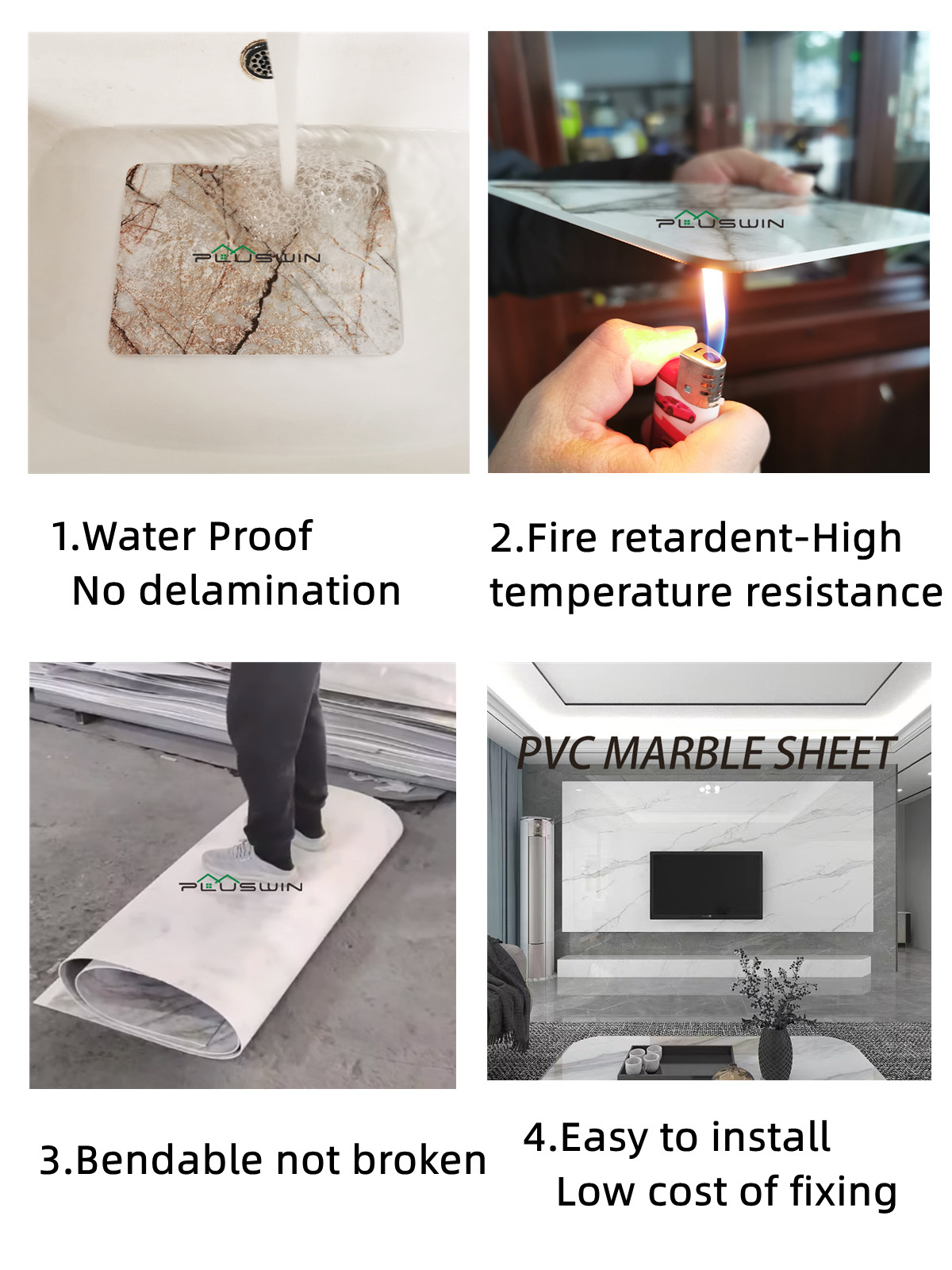 PLUSWIN

PLUSWIN

1.Water Proof
No delamination

2.Fire retardent-High temperature resistance

PLUSWIN

PVC MARBLE SHEET

3.Bendable not broken

4.Easy to install
Low cost of fixing